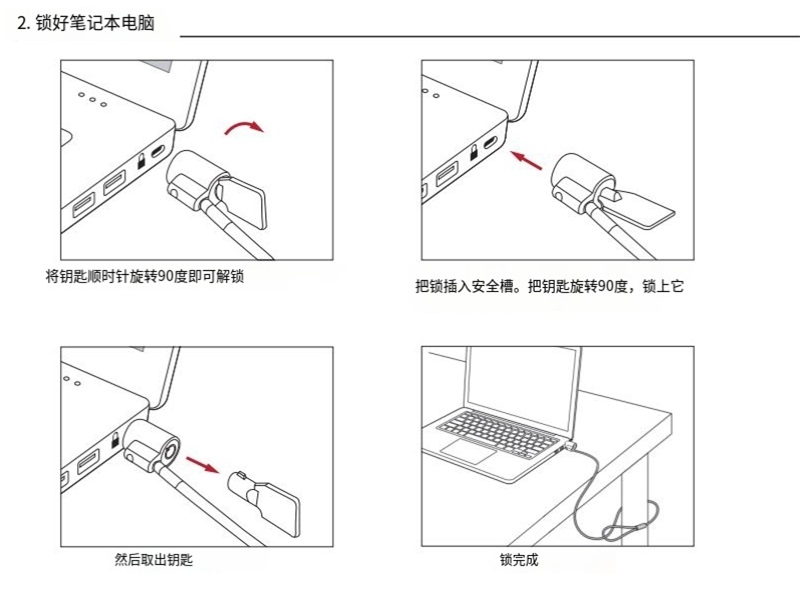 2. 锁好笔记本电脑

将钥匙顺时针旋转90度即可解锁

把锁插入安全槽。把钥匙旋转90度，锁上它

然后取出钥匙

锁完成