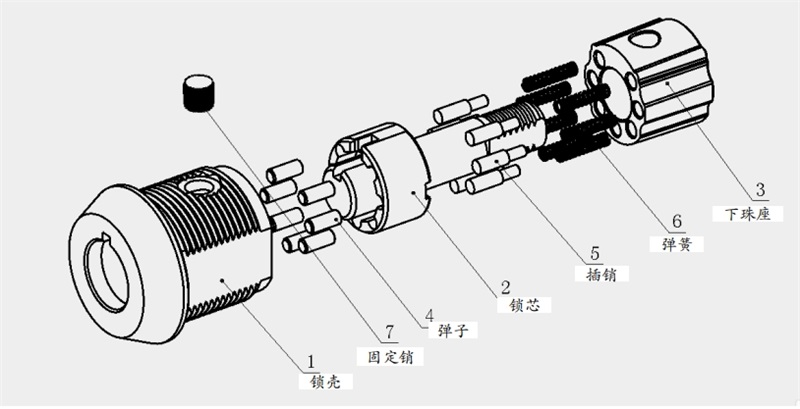 3
下珠座

6
弹簧

5
插销

2
锁芯

4
弹子

7
固定销

1
锁壳